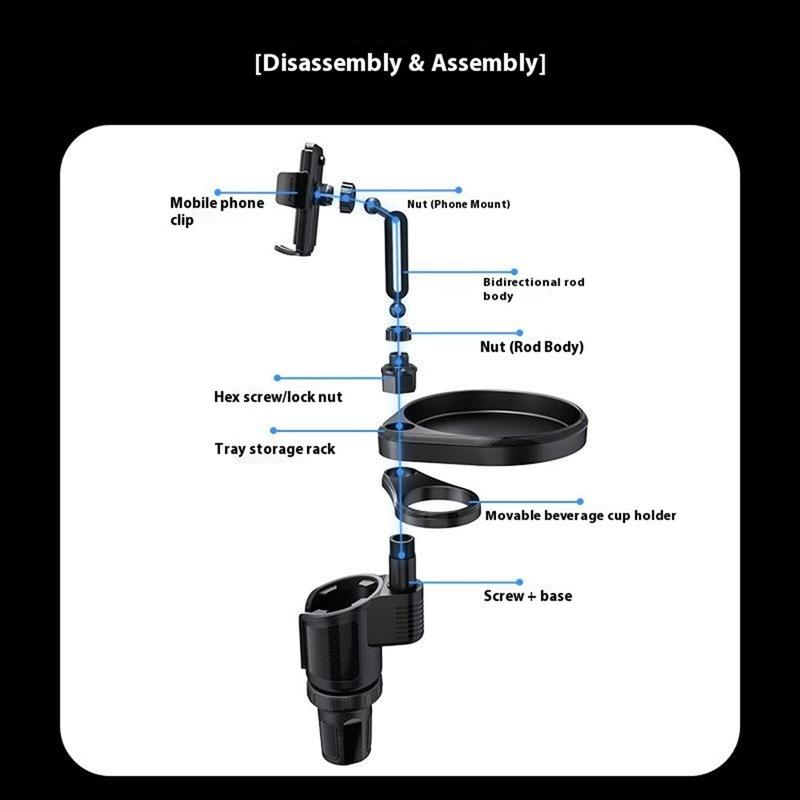 [Disassembly & Assembly]

Mobile phone clip

Nut (Phone Mount)

Bidirectional rod body

Nut (Rod Body)

Hex screw/lock nut

Tray storage rack

Movable beverage cup holder

Screw + base