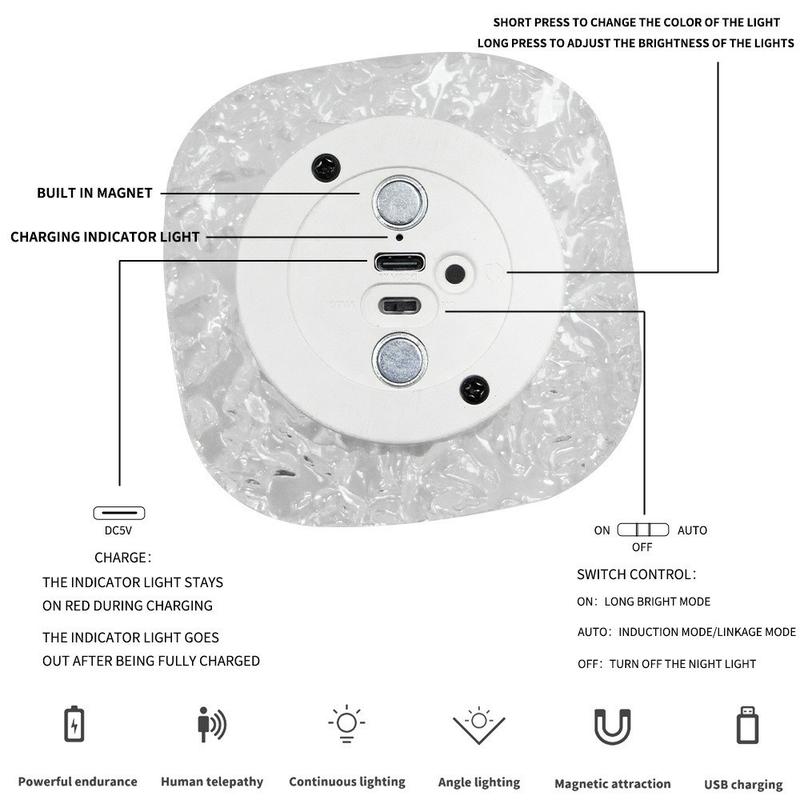 SHORT PRESS TO CHANGE THE COLOR OF THE LIGHT
LONG PRESS TO ADJUST THE BRIGHTNESS OF THE LIGHTS

BUILT IN MAGNET

CHARGING INDICATOR LIGHT

DC5V

CHARGE:

THE INDICATOR LIGHT STAYS ON RED DURING CHARGING

THE INDICATOR LIGHT GOES OUT AFTER BEING FULLY CHARGED

ON AUTO
OFF

SWITCH CONTROL:

ON: LONG BRIGHT MODE

AUTO: INDUCTION MODE/LINKAGE MODE

OFF: TURN OFF THE NIGHT LIGHT

Powerful endurance
Human telepathy
Continuous lighting
Angle lighting
Magnetic attraction
USB charging